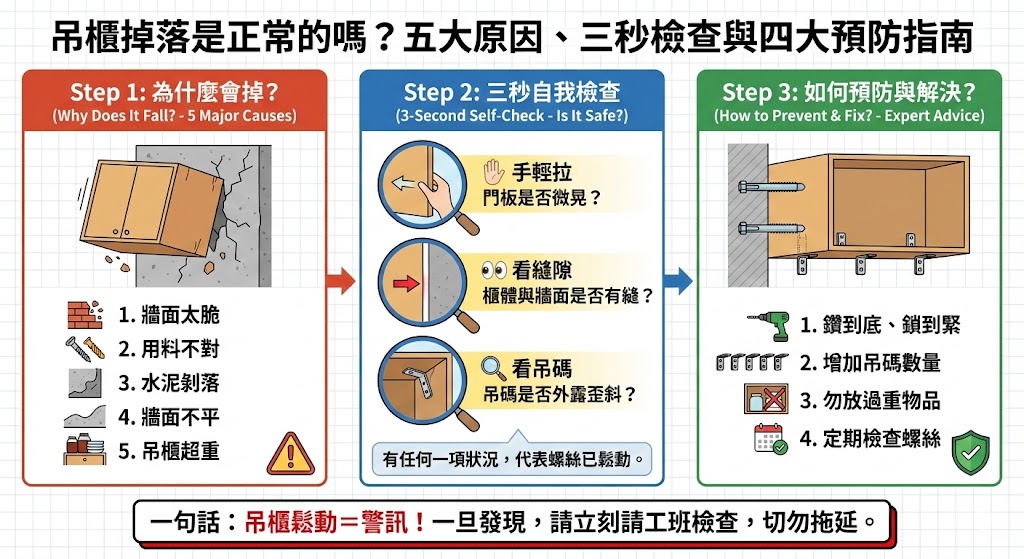 吊櫃掉落是正常的嗎？五大原因、三秒檢查與四大預防指南

Step 1: 為什麼會掉？
(Why Does It Fall? - 5 Major Causes)

1. 牆面太脆
2. 用料不對
3. 水泥剝落
4. 牆面不平
5. 吊櫃超重

Step 2: 三秒自我檢查
(3-Second Self-Check - Is It Safe?)

手輕拉
門板是否微晃？

看縫隙
櫃體與牆面是否有縫？

看吊碼
吊碼是否外露歪斜？

有任何一項狀況，代表螺絲已鬆動。

Step 3: 如何預防與解決？
(How to Prevent & Fix? - Expert Advice)

1. 鑽到底、鎖到緊
2. 增加吊碼數量
3. 勿放過重物品
4. 定期檢查螺絲

一句話：吊櫃鬆動＝警訊！一旦發現，請立刻請工班檢查，切勿拖延。