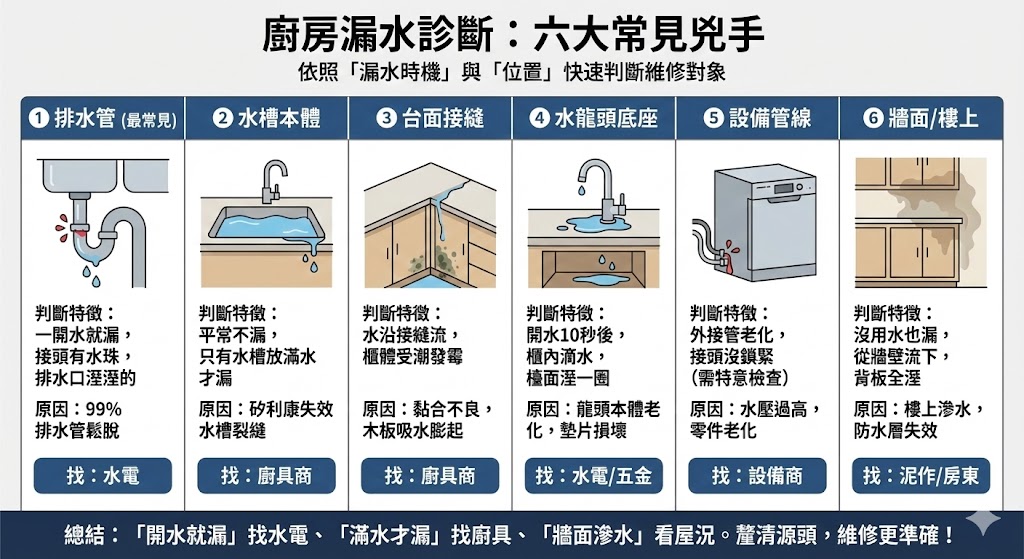 廚房漏水診斷：六大常見兇手

依照「漏水時機」與「位置」快速判斷維修對象

❶ 排水管 (最常見)

判斷特徵：
一開水就漏，
接頭有水珠，
排水口溼溼的

原因：99%
排水管鬆脫

找：水電

❷ 水槽本體

判斷特徵：
平常不漏，
只有水槽放滿水
才漏

原因：矽利康失效
水槽裂縫

找：廚具商

❸ 台面接縫

判斷特徵：
水沿接縫流，
櫃體受潮發霉

原因：黏合不良，
木板吸水膨起

找：廚具商

❹ 水龍頭底座

判斷特徵：
開水10秒後，
櫃內滴水，
檯面溼一圈

原因：龍頭本體老
化，墊片損壞

找：水電/五金

❺ 設備管線

判斷特徵：
外接管老化，
接頭沒鎖緊
(需特意檢查)

原因：水壓過高，
零件老化

找：設備商

❻ 牆面/樓上

判斷特徵：
沒用水也漏，
從牆壁流下，
背板全溼

原因：樓上滲水，
防水層失效

找：泥作/房東

總結：「開水就漏」找水電、「滿水才漏」找廚具、「牆面滲水」看屋況。釐清源頭，維修更準確！