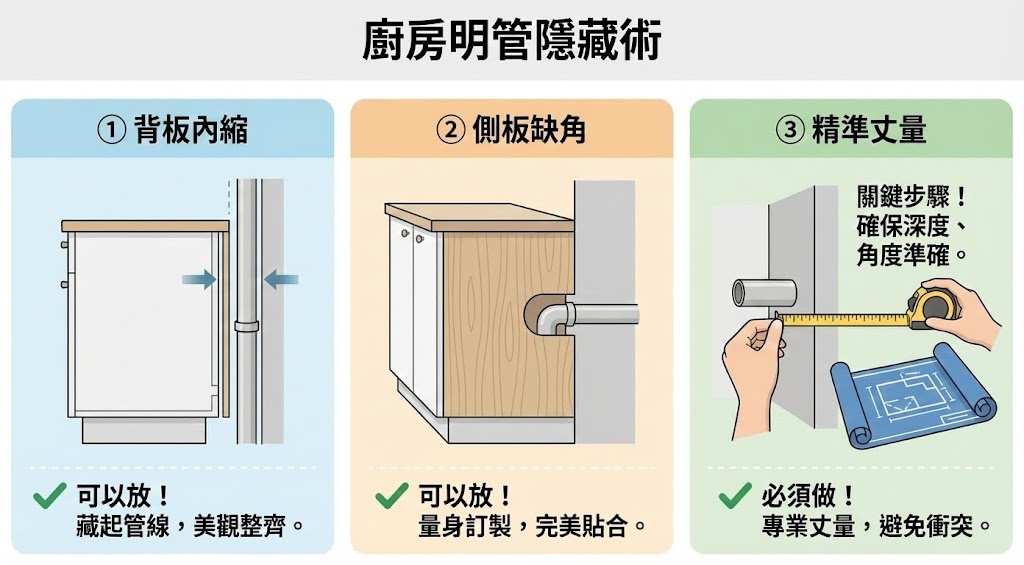 廚房明管隱藏術

① 背板內縮

✓ 可以放！
藏起管線，美觀整齊。

② 側板缺角

✓ 可以放！
量身訂製，完美貼合。

③ 精準丈量

關鍵步驟！
確保深度、
角度準確。

✓ 必須做！
專業丈量，避免衝突。