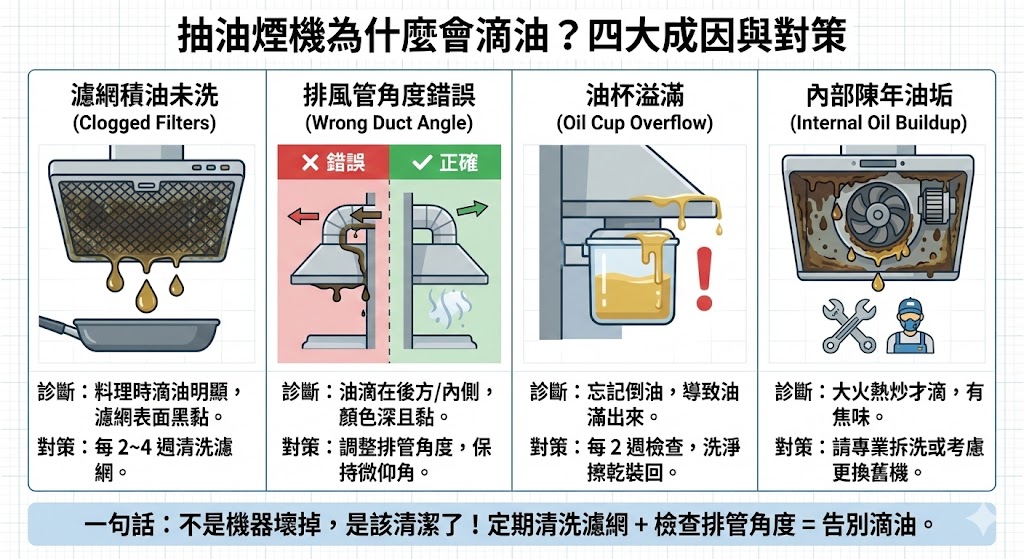 抽油煙機為什麼會滴油？四大成因與對策

濾網積油未洗
(Clogged Filters)

診斷：料理時滴油明顯，濾網表面黑黏。

對策：每 2~4 週清洗濾網。

排風管角度錯誤
(Wrong Duct Angle)

✕ 錯誤

✓ 正確

診斷：油滴在後方/內側，顏色深且黏。

對策：調整排管角度，保持微仰角。

油杯溢滿
(Oil Cup Overflow)

診斷：忘記倒油，導致油滿出來。

對策：每 2 週檢查，洗淨擦乾裝回。

內部陳年油垢
(Internal Oil Buildup)

診斷：大火熱炒才滴，有焦味。

對策：請專業拆洗或考慮更換舊機。

一句話：不是機器壞掉，是該清潔了！定期清洗濾網 + 檢查排管角度 = 告別滴油。